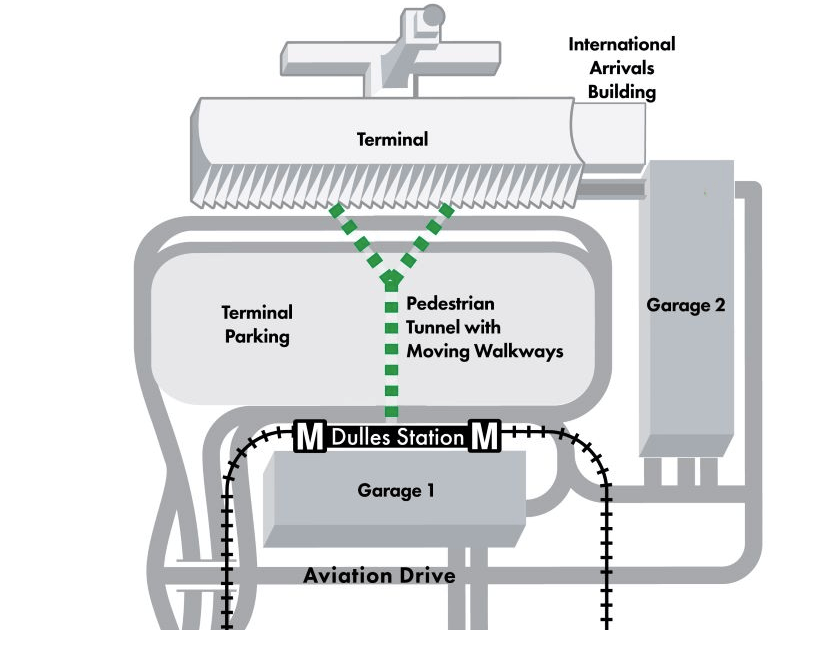 International Arrivals Building

Terminal

Terminal Parking

Pedestrian Tunnel with Moving Walkways

Garage 2

M Dulles Station M

Garage 1

Aviation Drive